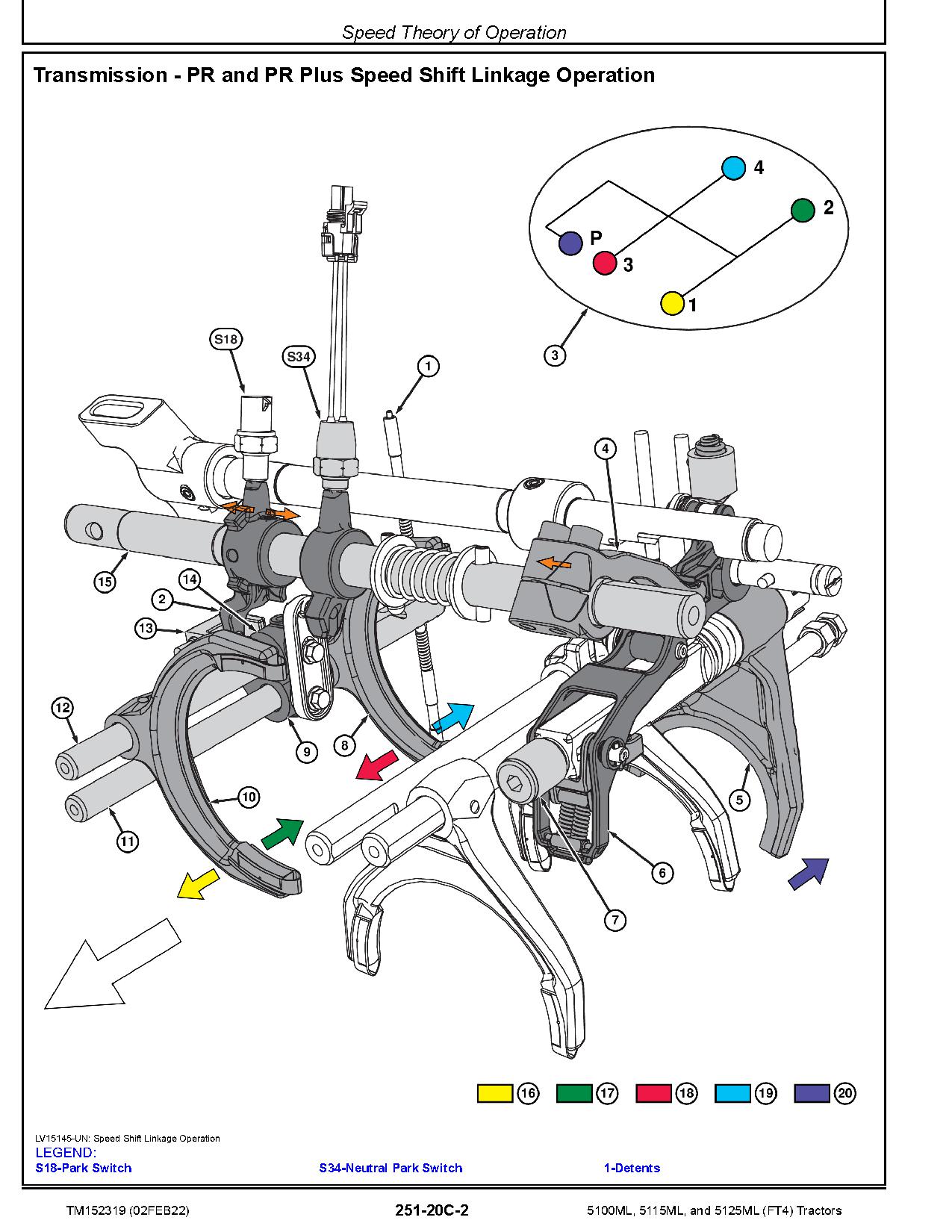 Speed Theory of Operation

Transmission - PR and PR Plus Speed Shift Linkage Operation

4
2
P
3
1
3

S18
S34
1
4
15
14
2
13
12
9
8
10
11
5
6
7

16 17 18 19 20

LV15145-UN: Speed Shift Linkage Operation
LEGEND:
S18-Park Switch
S34-Neutral Park Switch
1-Detents

TM152319 (02FEB22)
251-20C-2
5100ML, 5115ML, and 5125ML (FT4) Tractors