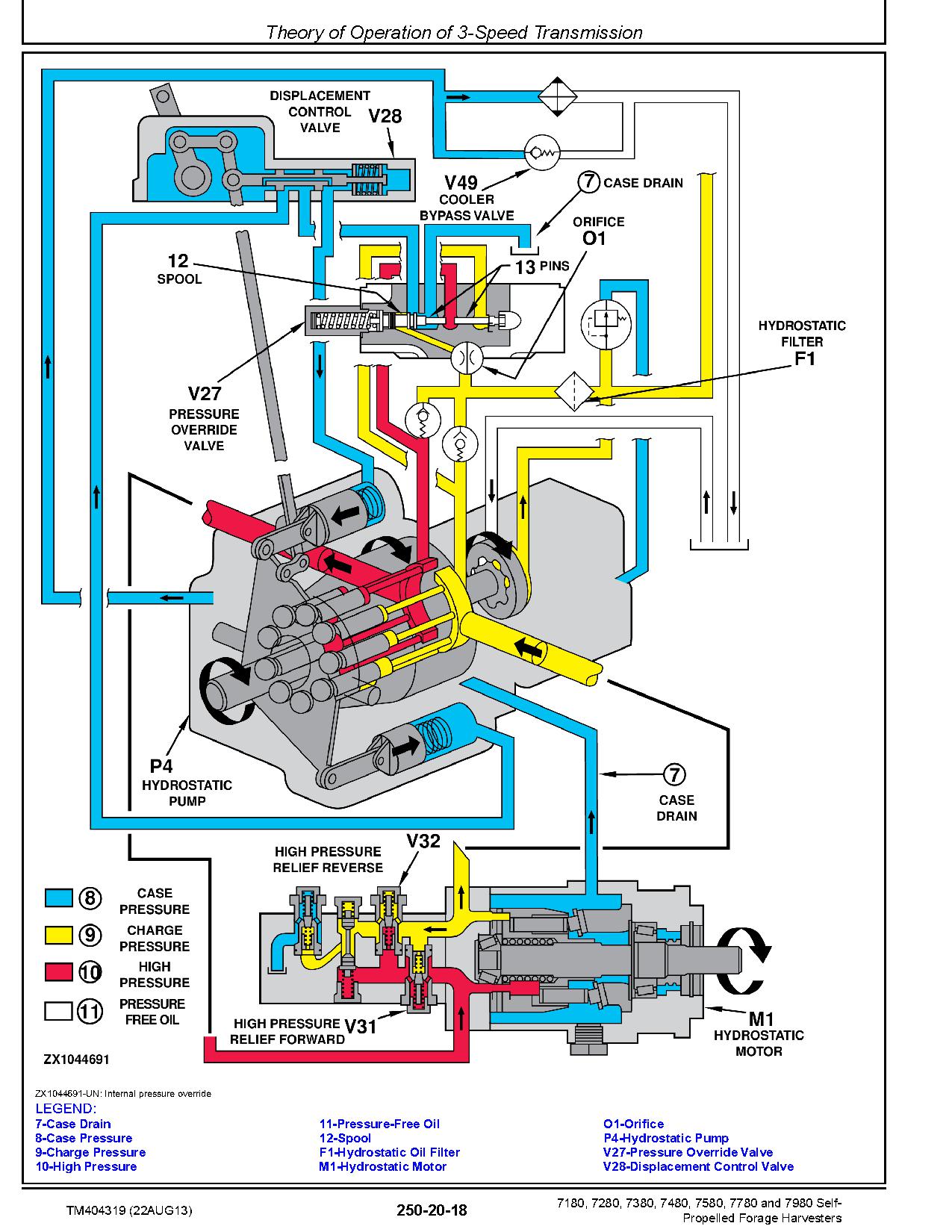 Theory of Operation of 3-Speed Transmission

DISPLACEMENT CONTROL VALVE
V28

V49
COOLER BYPASS VALVE

7 CASE DRAIN

ORIFICE
O1

12
SPOOL

13 PINS

HYDROSTATIC FILTER
F1

V27
PRESSURE OVERRIDE VALVE

P4
HYDROSTATIC PUMP

7
CASE DRAIN

HIGH PRESSURE RELIEF REVERSE
V32

8 CASE PRESSURE
9 CHARGE PRESSURE
10 HIGH PRESSURE
11 PRESSURE FREE OIL

HIGH PRESSURE RELIEF FORWARD
V31

M1
HYDROSTATIC MOTOR

ZX1044691

ZX1044691-UN: Internal pressure override
LEGEND:
7-Case Drain
8-Case Pressure
9-Charge Pressure
10-High Pressure
11-Pressure-Free Oil
12-Spool
F1-Hydrostatic Oil Filter
M1-Hydrostatic Motor
O1-Orifice
P4-Hydrostatic Pump
V27-Pressure Override Valve
V28-Displacement Control Valve

TM404319 (22AUG13)
250-20-18
7180, 7280, 7380, 7480, 7580, 7780 and 7980 Self-Propelled Forage Harvesters