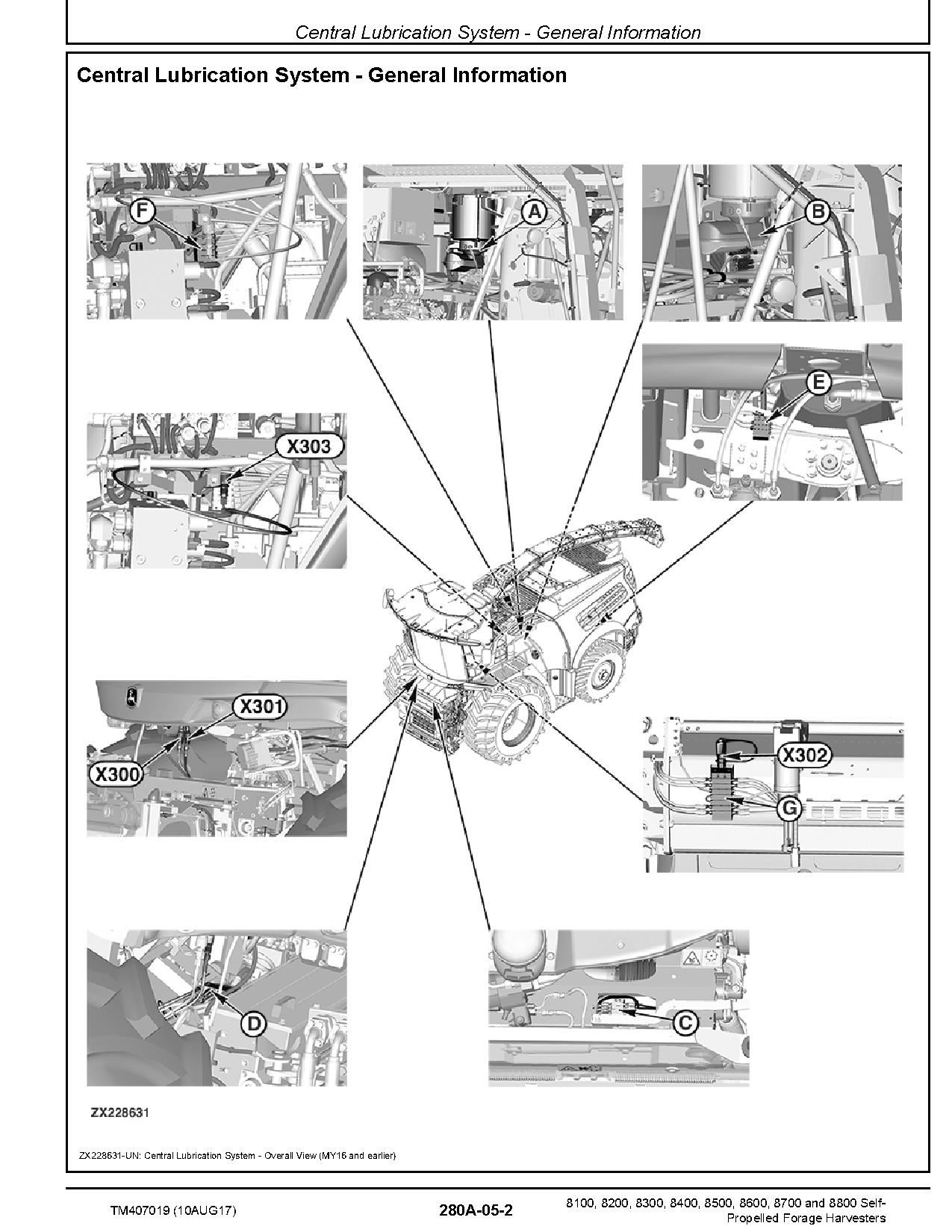 Central Lubrication System - General Information

Central Lubrication System - General Information

F

A

B

E

X303

X301

X300

X302

G

D

C

ZX228631

ZX228631-UN: Central Lubrication System - Overall View (MY16 and earlier)

TM407019 (10AUG17)

280A-05-2

8100, 8200, 8300, 8400, 8500, 8600, 8700 and 8800 Self-Propelled Forage Harvesters