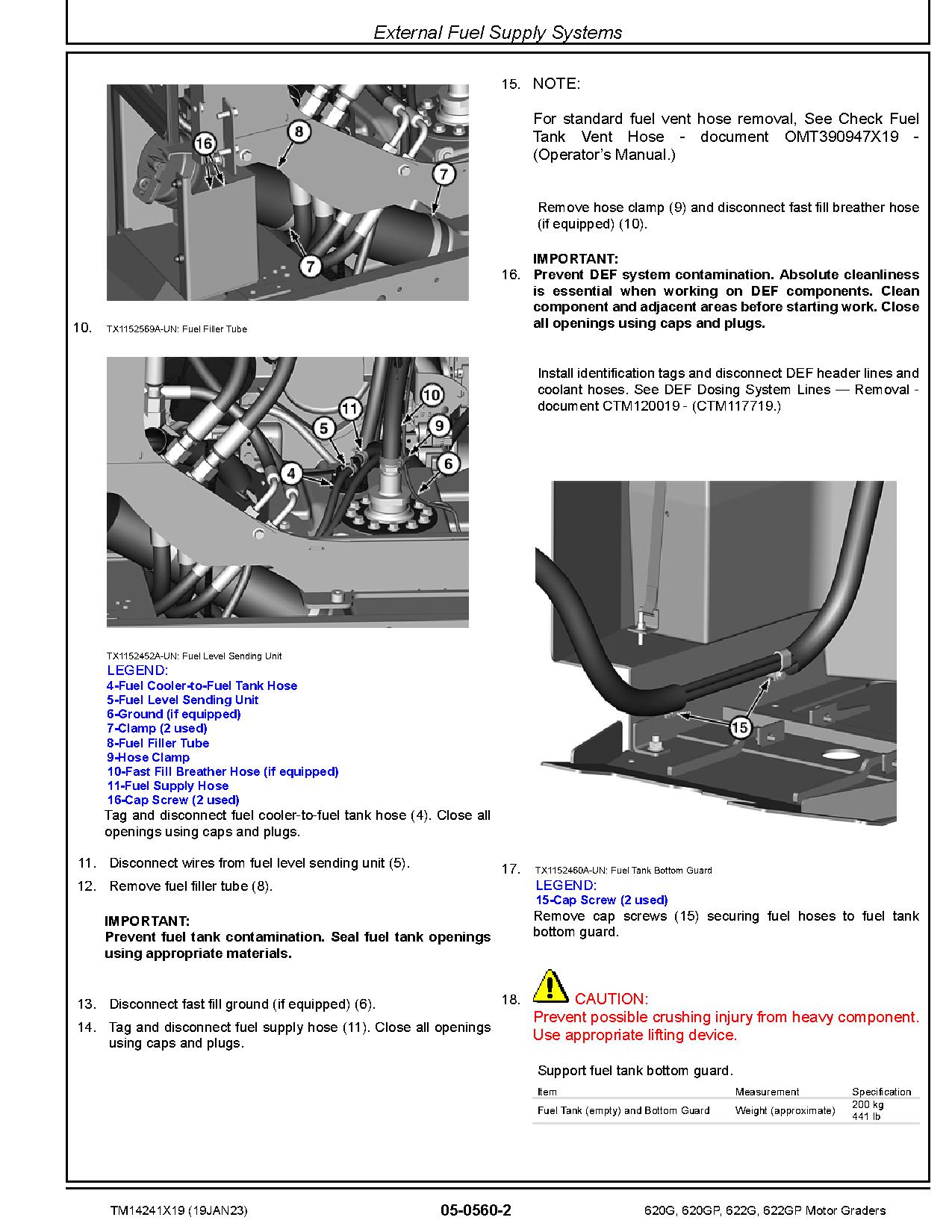 External Fuel Supply Systems

16
8
7
7

10. TX1152569A-UN: Fuel Filler Tube

10
11
5
9
4
6

TX1152452A-UN: Fuel Level Sending Unit
LEGEND:
4-Fuel Cooler-to-Fuel Tank Hose
5-Fuel Level Sending Unit
6-Ground (if equipped)
7-Clamp (2 used)
8-Fuel Filler Tube
9-Hose Clamp
10-Fast Fill Breather Hose (if equipped)
11-Fuel Supply Hose
16-Cap Screw (2 used)
Tag and disconnect fuel cooler-to-fuel tank hose (4). Close all openings using caps and plugs.

11. Disconnect wires from fuel level sending unit (5).

12. Remove fuel filler tube (8).

IMPORTANT:
Prevent fuel tank contamination. Seal fuel tank openings using appropriate materials.

13. Disconnect fast fill ground (if equipped) (6).

14. Tag and disconnect fuel supply hose (11). Close all openings using caps and plugs.

15. NOTE:

For standard fuel vent hose removal, See Check Fuel Tank Vent Hose - document OMT390947X19 - (Operator's Manual.)

Remove hose clamp (9) and disconnect fast fill breather hose (if equipped) (10).

IMPORTANT:
16. Prevent DEF system contamination. Absolute cleanliness is essential when working on DEF components. Clean component and adjacent areas before starting work. Close all openings using caps and plugs.

Install identification tags and disconnect DEF header lines and coolant hoses. See DEF Dosing System Lines — Removal - document CTM120019 - (CTM117719.)

15

17. TX1152460A-UN: Fuel Tank Bottom Guard
LEGEND:
15-Cap Screw (2 used)
Remove cap screws (15) securing fuel hoses to fuel tank bottom guard.

18. CAUTION:
Prevent possible crushing injury from heavy component. Use appropriate lifting device.

Support fuel tank bottom guard.

| Item | Measurement | Specification |
|---|---|---|
| Fuel Tank (empty) and Bottom Guard | Weight (approximate) | 200 kg 441 lb |

TM14241X19 (19JAN23) 05-0560-2 620G, 620GP, 622G, 622GP Motor Graders