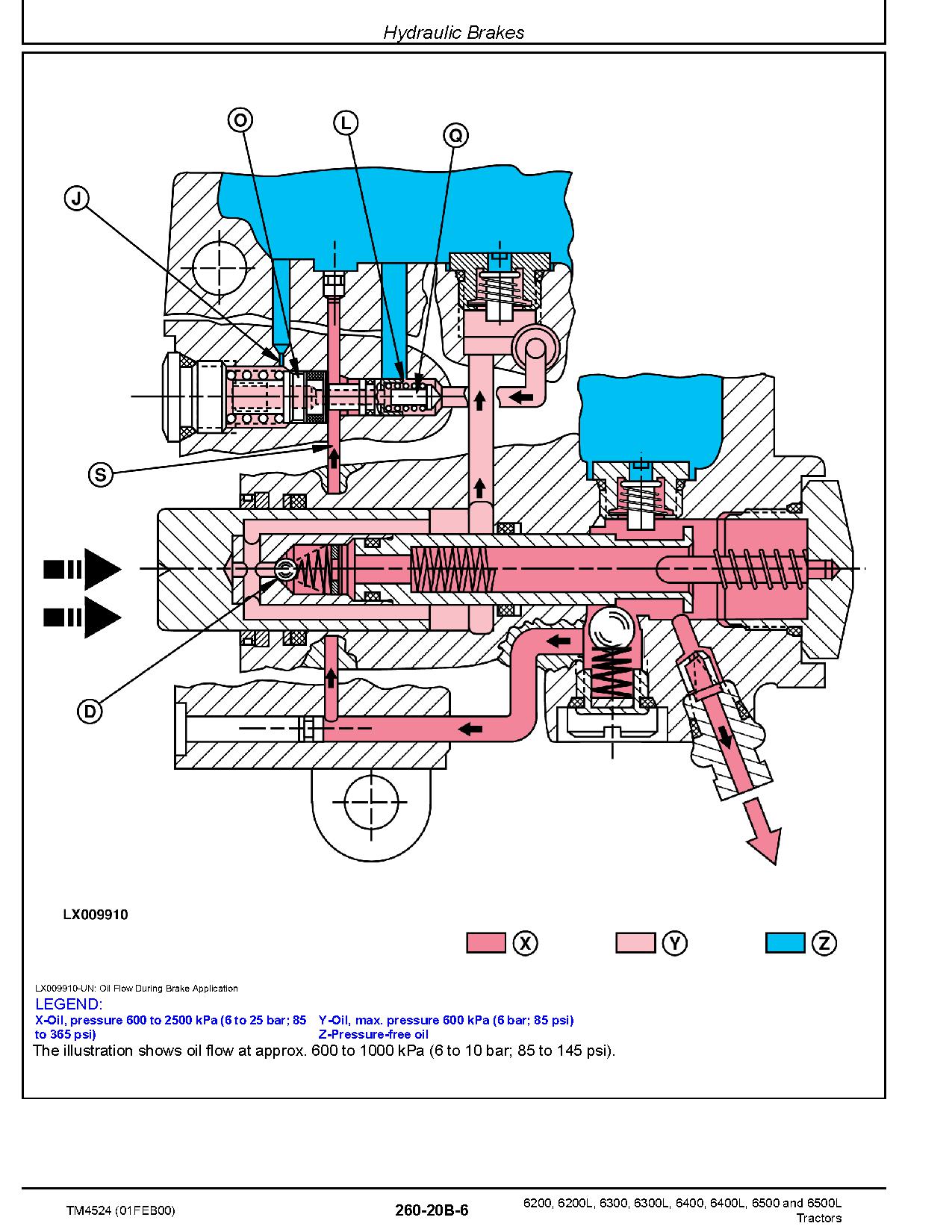 Hydraulic Brakes

O

L

Q

J

S

D

LX009910

X

Y

Z

LX009910-UN: Oil Flow During Brake Application

LEGEND:

X-Oil, pressure 600 to 2500 kPa (6 to 25 bar; 85 to 365 psi)

Y-Oil, max. pressure 600 kPa (6 bar; 85 psi)

Z-Pressure-free oil

The illustration shows oil flow at approx. 600 to 1000 kPa (6 to 10 bar; 85 to 145 psi).

TM4524 (01FEB00)

260-20B-6

6200, 6200L, 6300, 6300L, 6400, 6400L, 6500 and 6500L Tractors